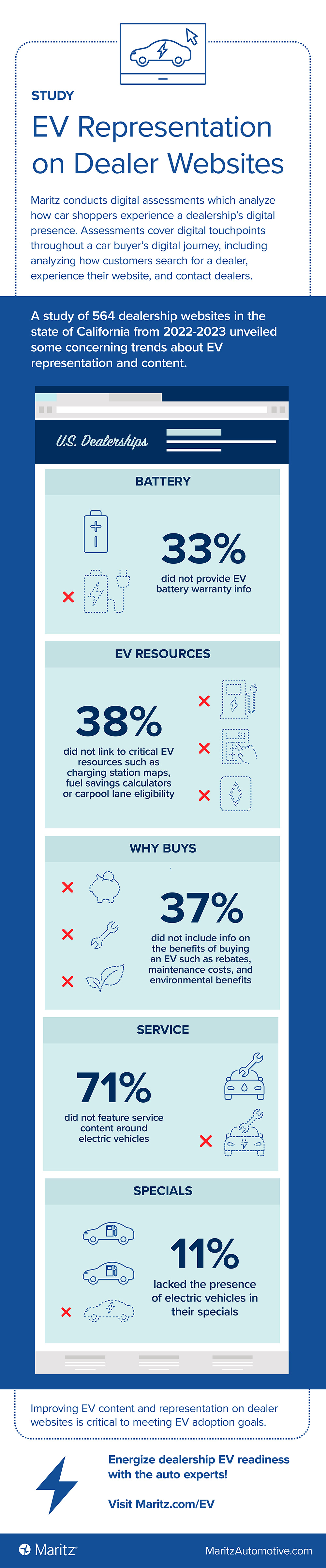 STUDY

EV Representation on Dealer Websites

Maritz conducts digital assessments which analyze how car shoppers experience a dealership's digital presence. Assessments cover digital touchpoints throughout a car buyer's digital journey, including analyzing how customers search for a dealer, experience their website, and contact dealers.

A study of 564 dealership websites in the state of California from 2022-2023 unveiled some concerning trends about EV representation and content.

U.S. Dealerships

BATTERY

33%
did not provide EV battery warranty info

EV RESOURCES

38%
did not link to critical EV resources such as charging station maps, fuel savings calculators or carpool lane eligibility

WHY BUYS

37%
did not include info on the benefits of buying an EV such as rebates, maintenance costs, and environmental benefits

SERVICE

71%
did not feature service content around electric vehicles

SPECIALS

11%
lacked the presence of electric vehicles in their specials

Improving EV content and representation on dealer websites is critical to meeting EV adoption goals.

Energize dealership EV readiness with the auto experts!

Visit Maritz.com/EV

Maritz

MaritzAutomotive.com